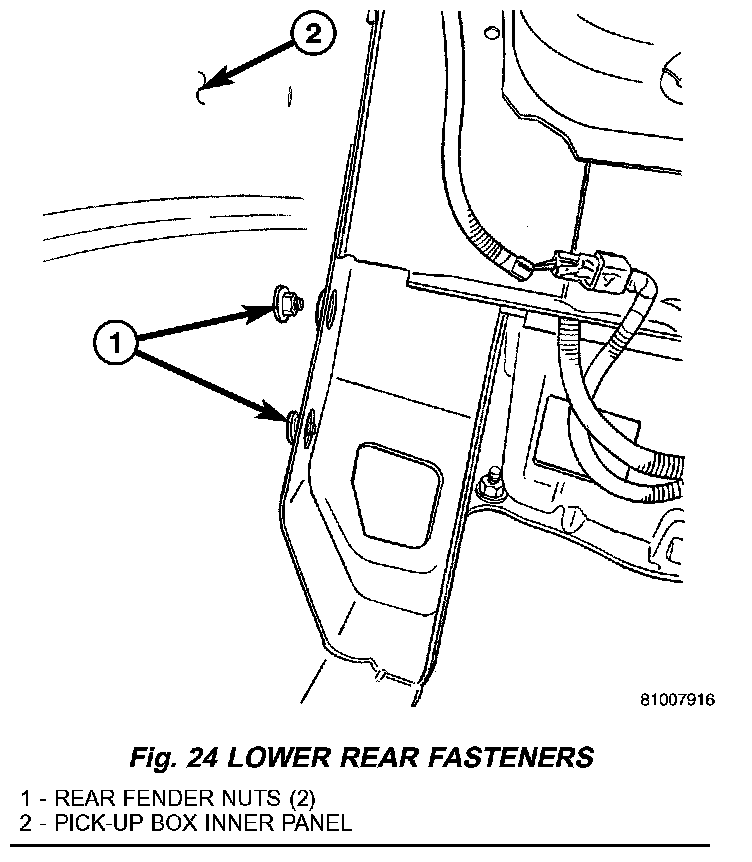 2

1

81007916

Fig. 24 LOWER REAR FASTENERS

1 - REAR FENDER NUTS (2)
2 - PICK-UP BOX INNER PANEL