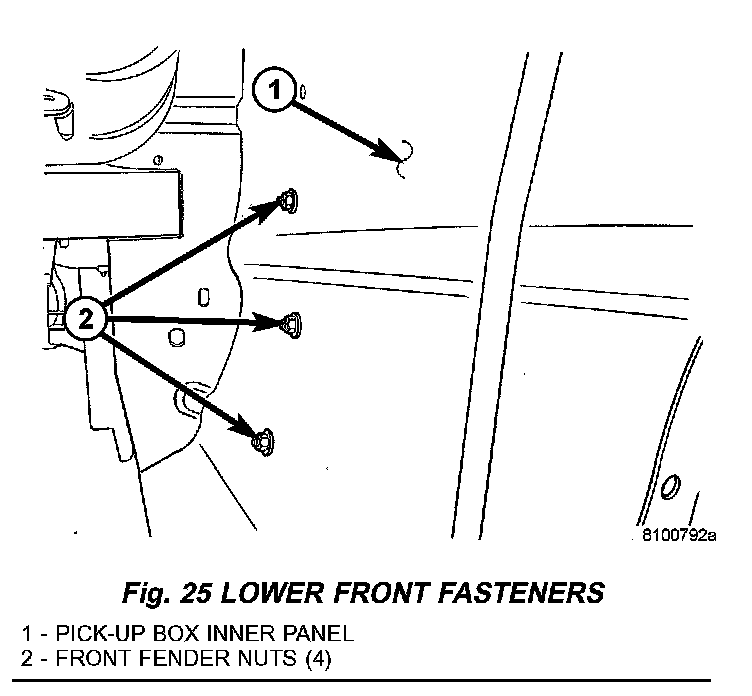 1

2

8100792a

Fig. 25 LOWER FRONT FASTENERS

1 - PICK-UP BOX INNER PANEL
2 - FRONT FENDER NUTS (4)