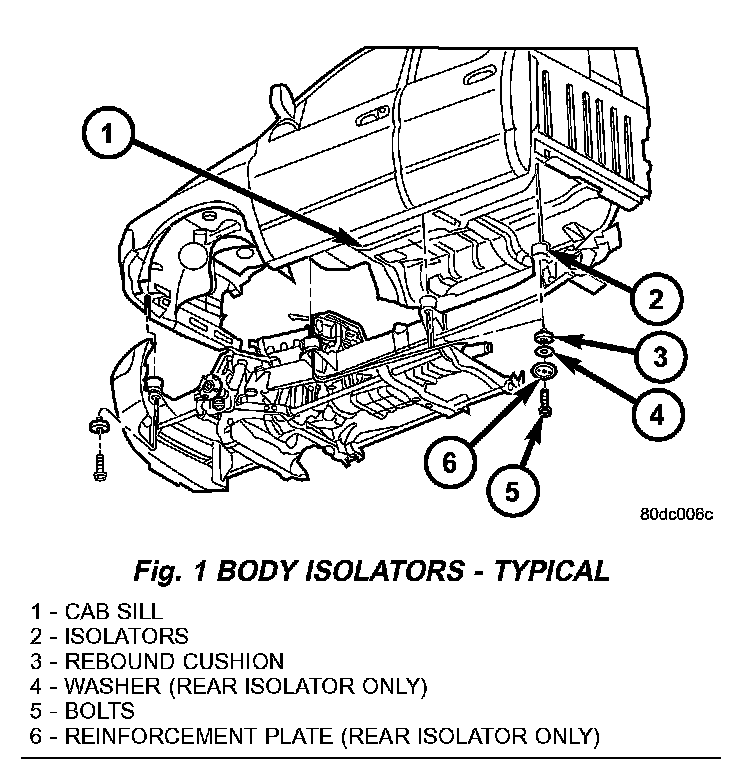 1

2

3

4

6

5

80dc006c

Fig. 1 BODY ISOLATORS - TYPICAL

1 - CAB SILL
2 - ISOLATORS
3 - REBOUND CUSHION
4 - WASHER (REAR ISOLATOR ONLY)
5 - BOLTS
6 - REINFORCEMENT PLATE (REAR ISOLATOR ONLY)