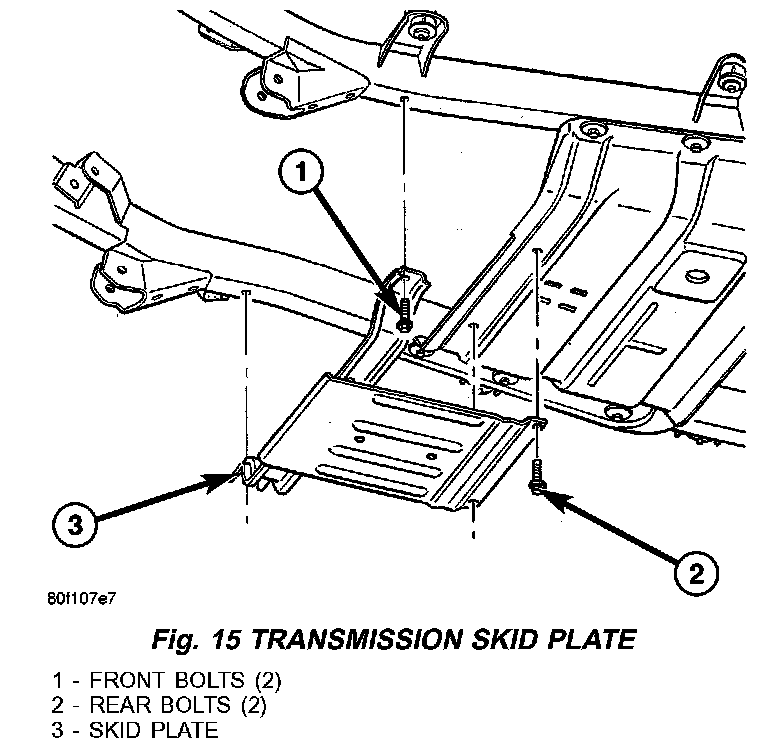 1

3

2

80f107e7

Fig. 15 TRANSMISSION SKID PLATE

1 - FRONT BOLTS (2)
2 - REAR BOLTS (2)
3 - SKID PLATE