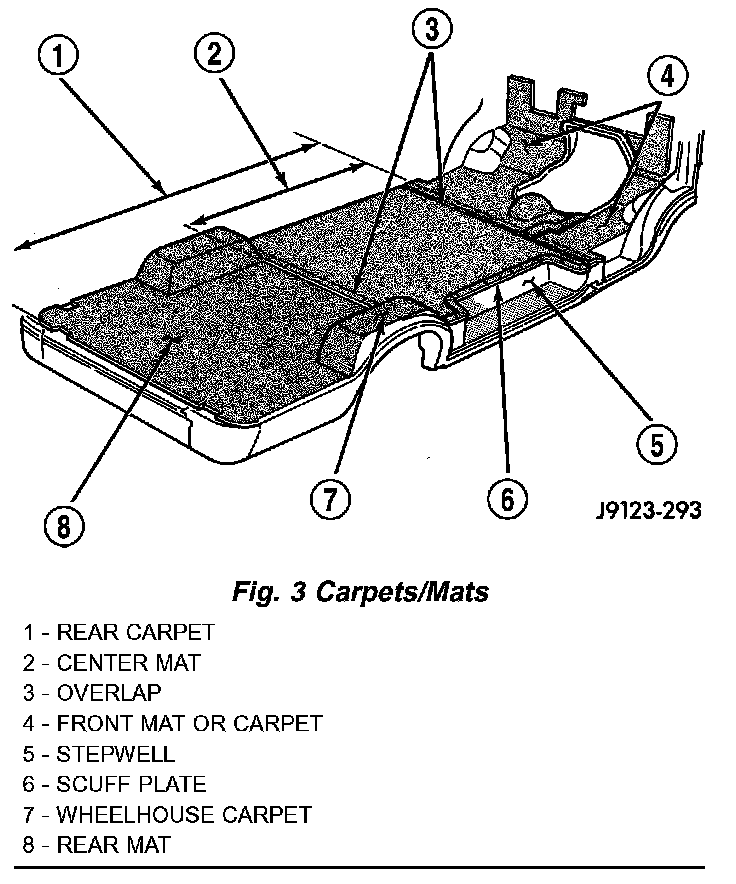 1
2
3
4
5
6
7
8
J9123-293

Fig. 3 Carpets/Mats

1 - REAR CARPET
2 - CENTER MAT
3 - OVERLAP
4 - FRONT MAT OR CARPET
5 - STEPWELL
6 - SCUFF PLATE
7 - WHEELHOUSE CARPET
8 - REAR MAT