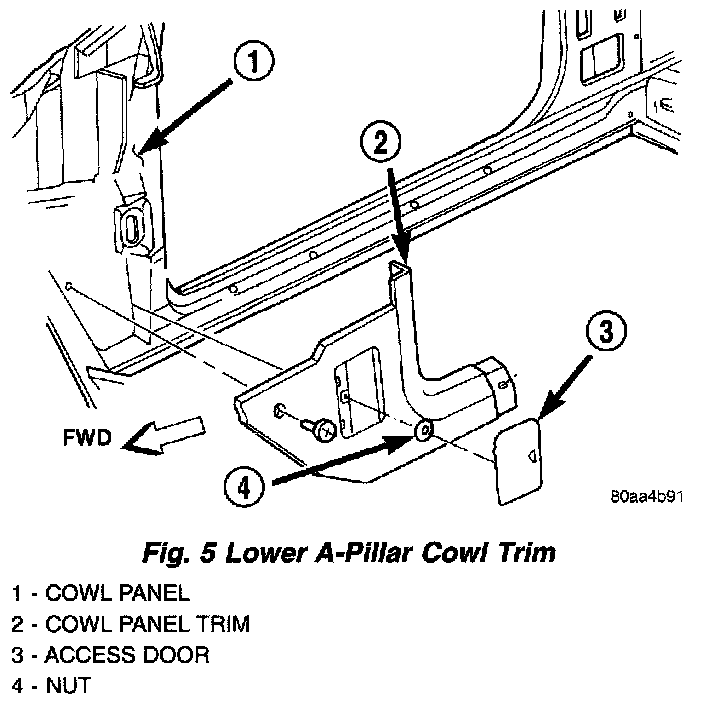 1

2

3

FWD

4

80aa4b91

Fig. 5 Lower A-Pillar Cowl Trim

1 - COWL PANEL
2 - COWL PANEL TRIM
3 - ACCESS DOOR
4 - NUT