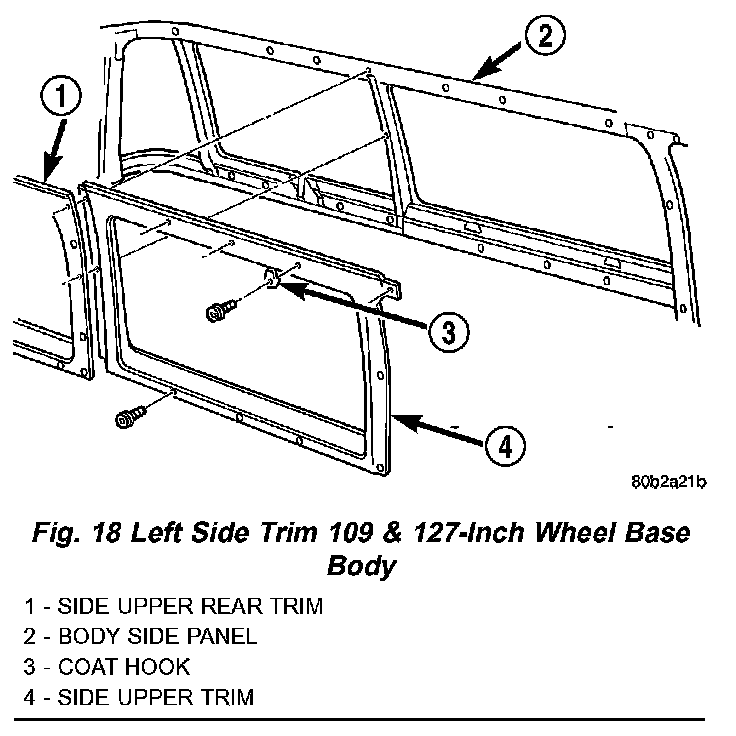 1
2
3
4

80b2a21b

Fig. 18 Left Side Trim 109 & 127-Inch Wheel Base Body

1 - SIDE UPPER REAR TRIM
2 - BODY SIDE PANEL
3 - COAT HOOK
4 - SIDE UPPER TRIM