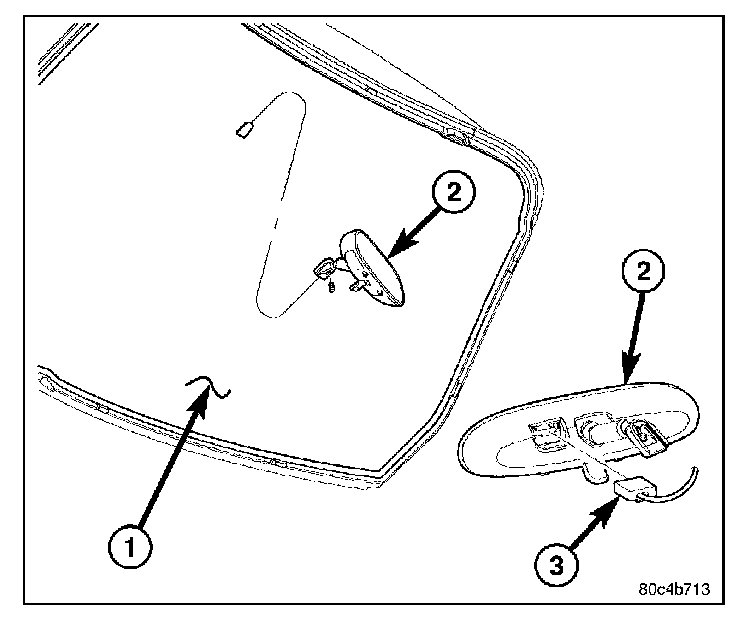 2

2

1

3

80c4b713