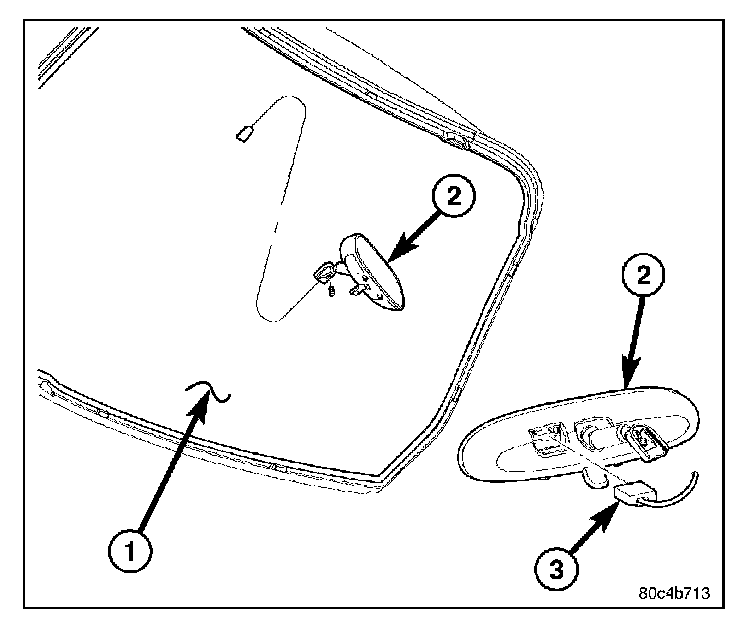 2
2
1
3
80c4b713