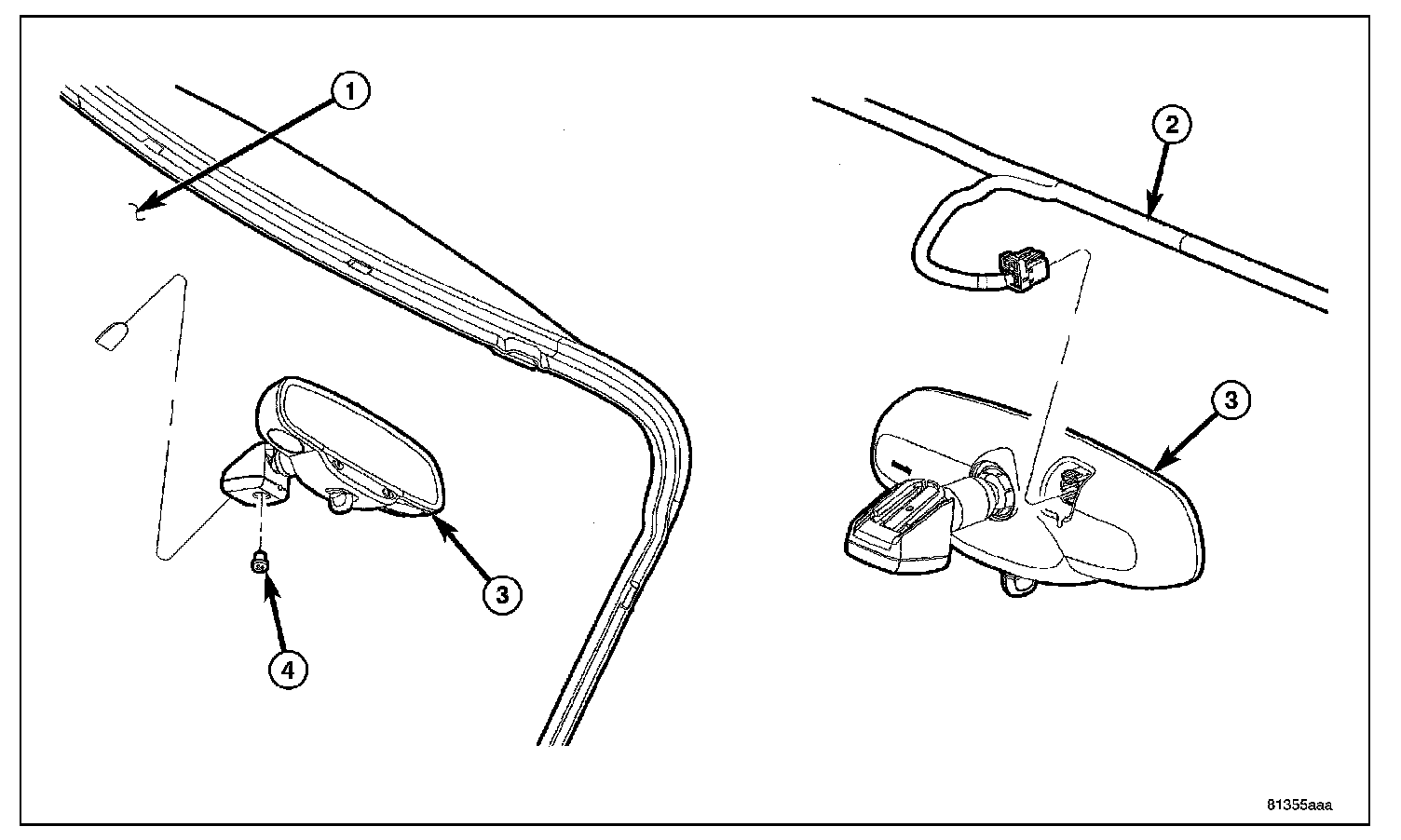 1
2
3
3
4
81355aaa