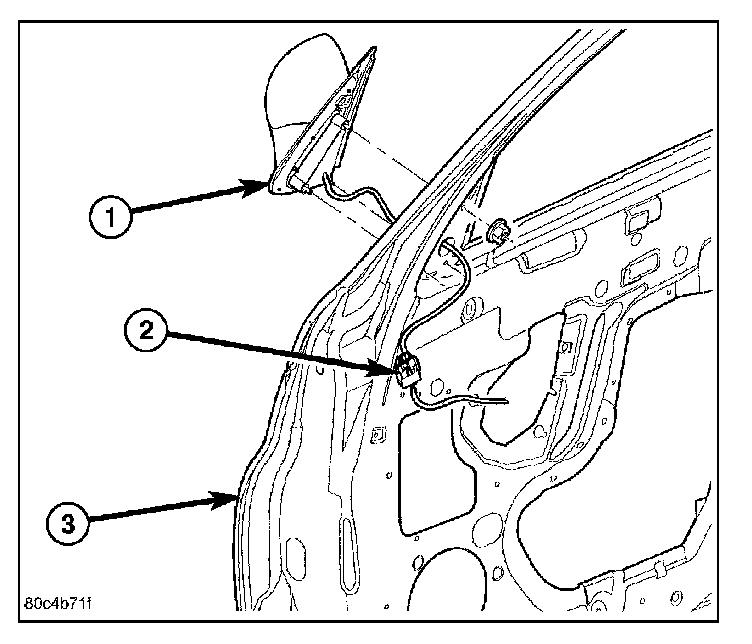 1

2

3

80c4b71f