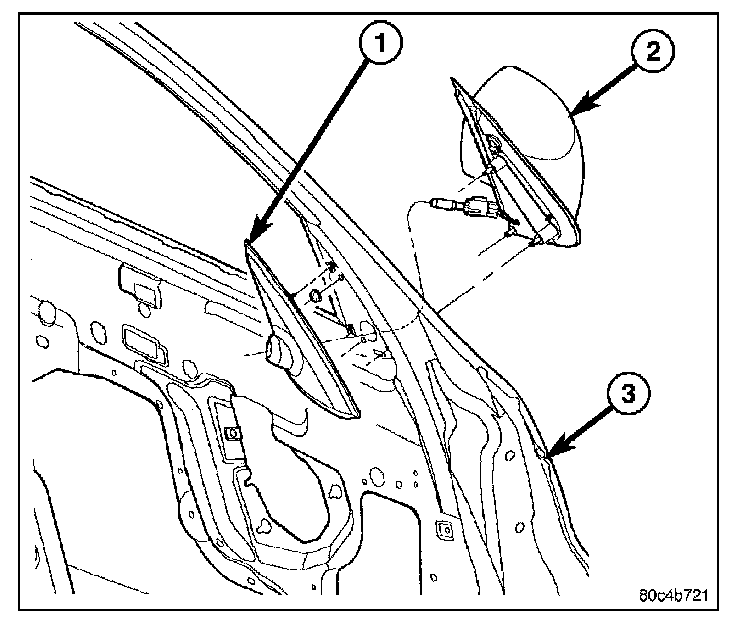 1
2
3
80c4b721