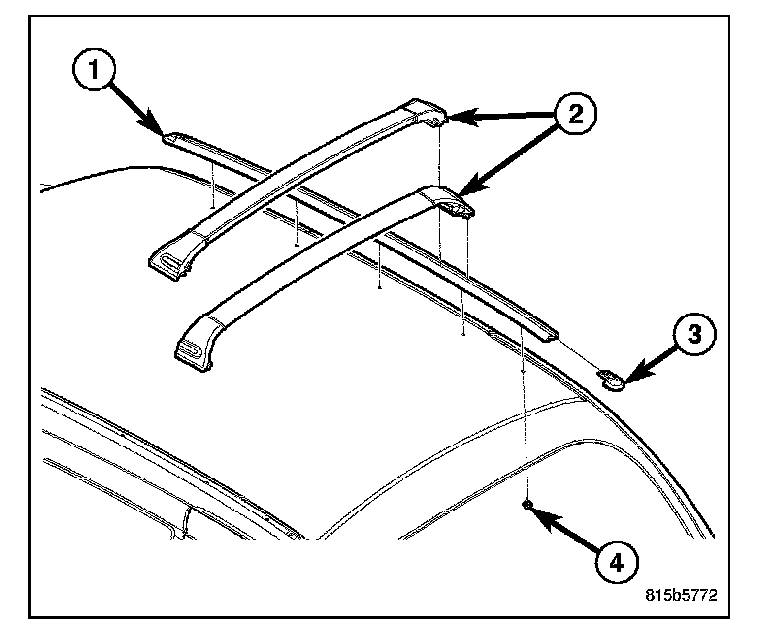 1
2
3
4
815b5772