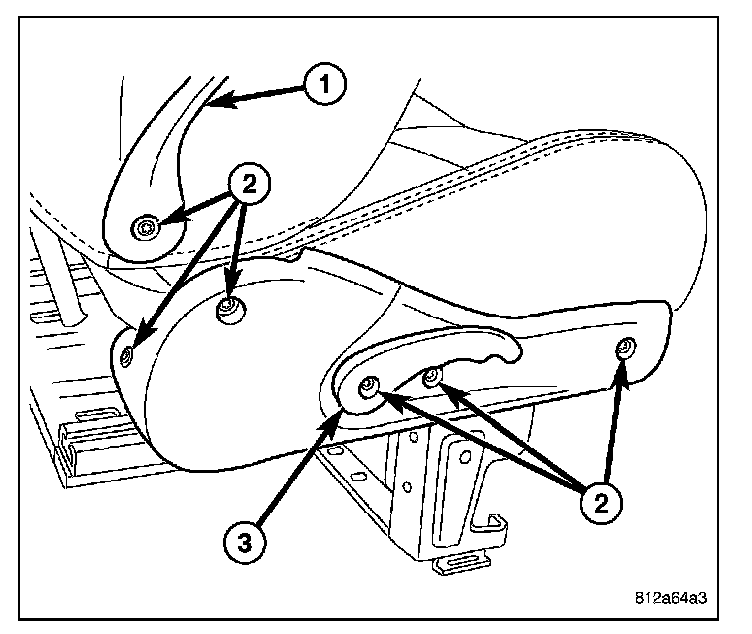 1
2
2
3
812a64a3