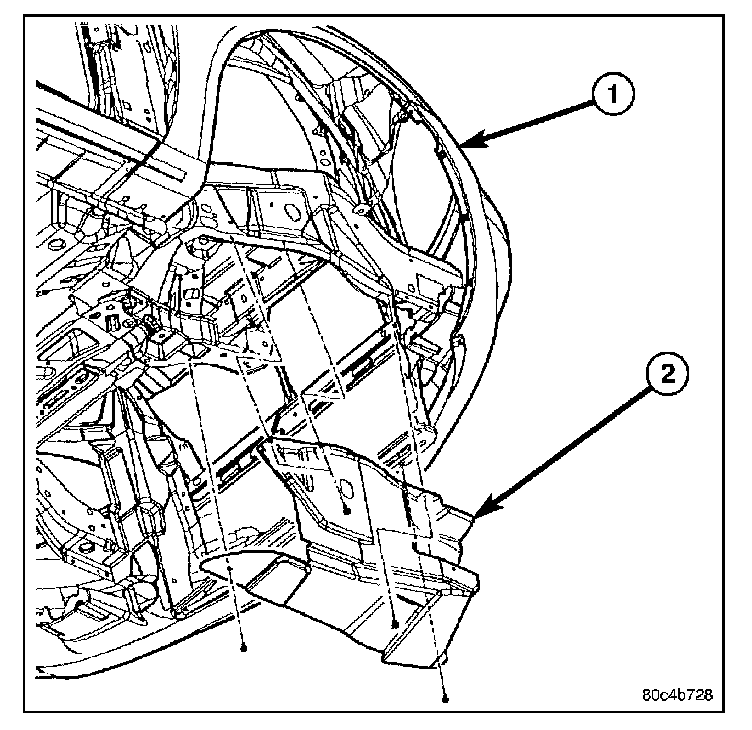 1

2

80c4b728