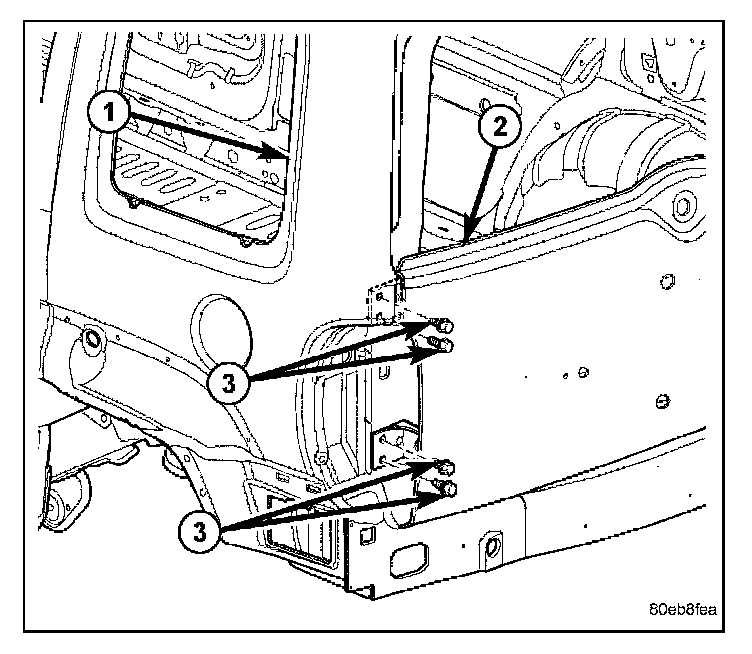 1
2
3
3
80eb8fea