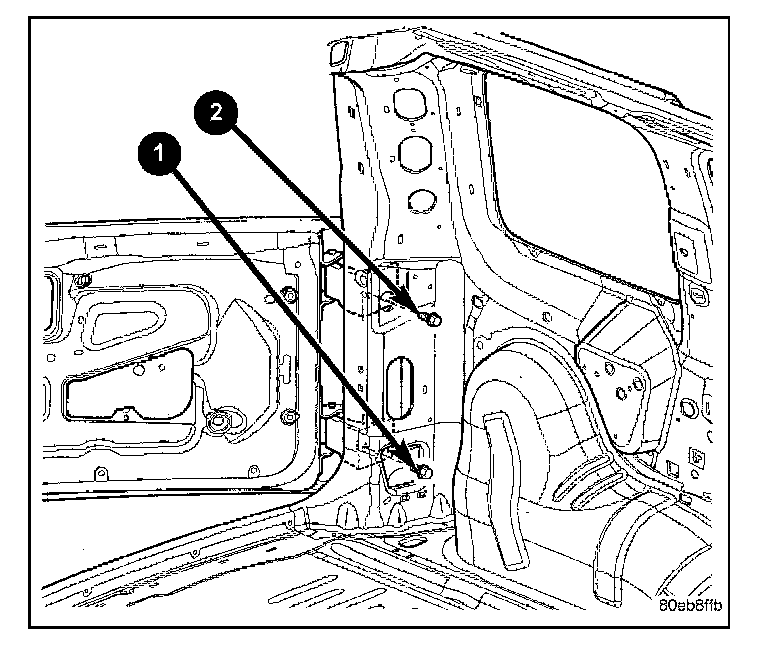 2
1
80eb8ffb