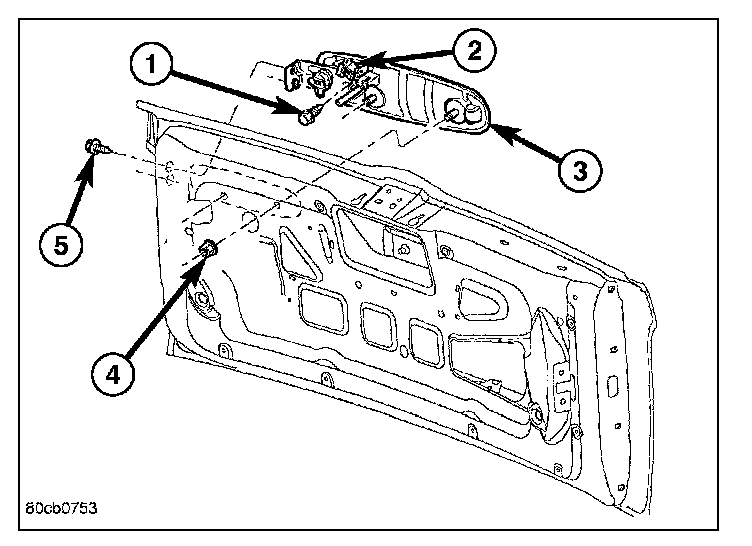 1
2
3
5
4
80cb0753