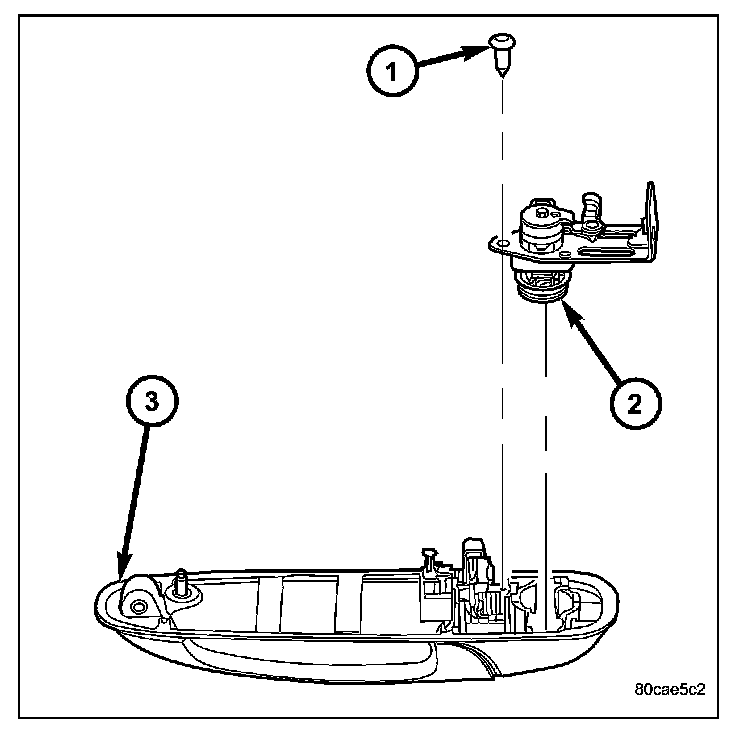 1
2
3
80cae5c2