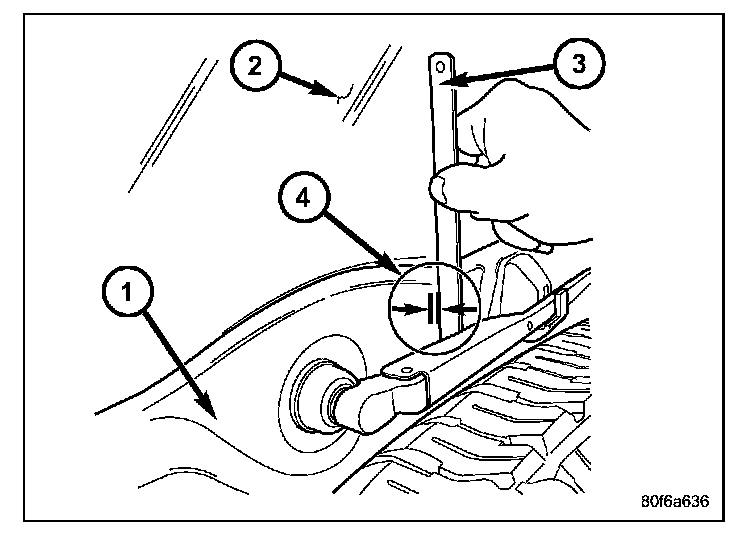 2
3
4
1
80f6a636