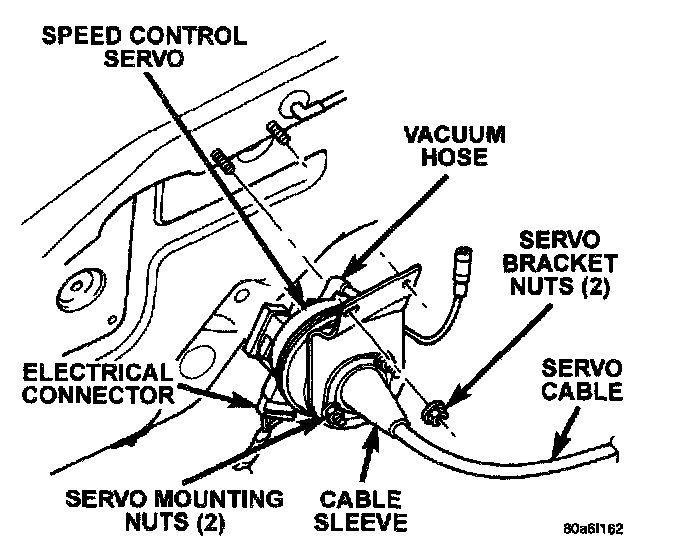 SPEED CONTROL SERVO

VACUUM HOSE

SERVO BRACKET NUTS (2)

ELECTRICAL CONNECTOR

SERVO CABLE

SERVO MOUNTING NUTS (2)

CABLE SLEEVE

80a6l162