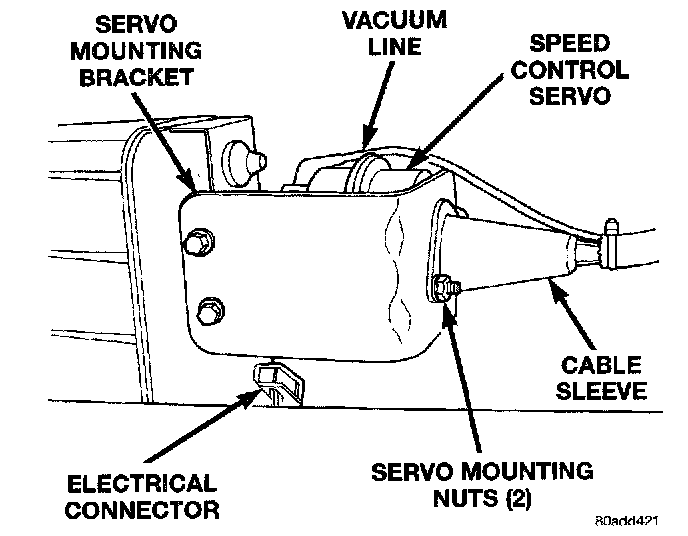 SERVO MOUNTING BRACKET

VACUUM LINE

SPEED CONTROL SERVO

CABLE SLEEVE

ELECTRICAL CONNECTOR

SERVO MOUNTING NUTS (2)

80add421