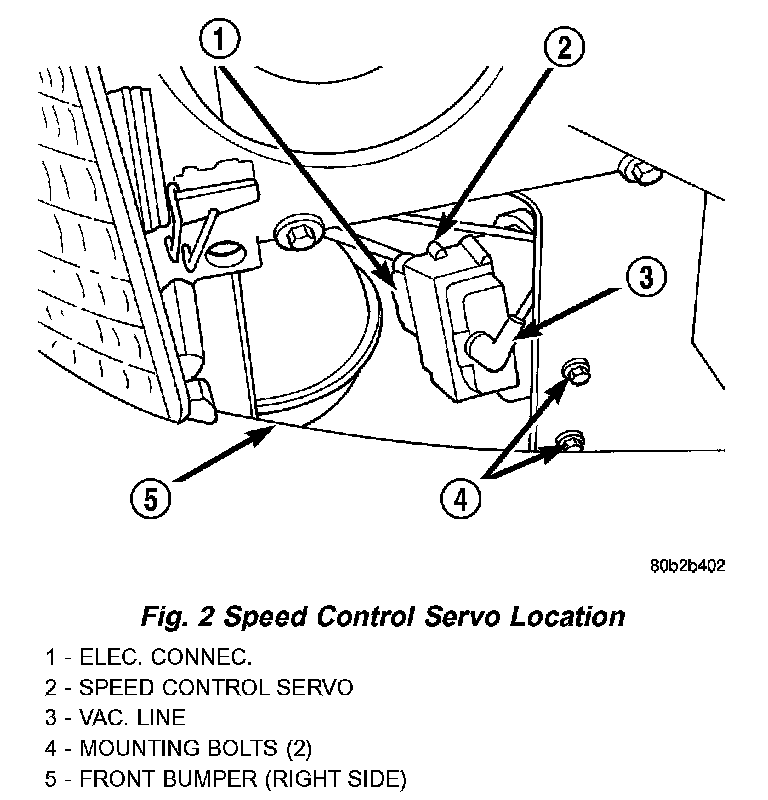 1

2

3

5

4

80b2b402

Fig. 2 Speed Control Servo Location

1 - ELEC. CONNEC.
2 - SPEED CONTROL SERVO
3 - VAC. LINE
4 - MOUNTING BOLTS (2)
5 - FRONT BUMPER (RIGHT SIDE)