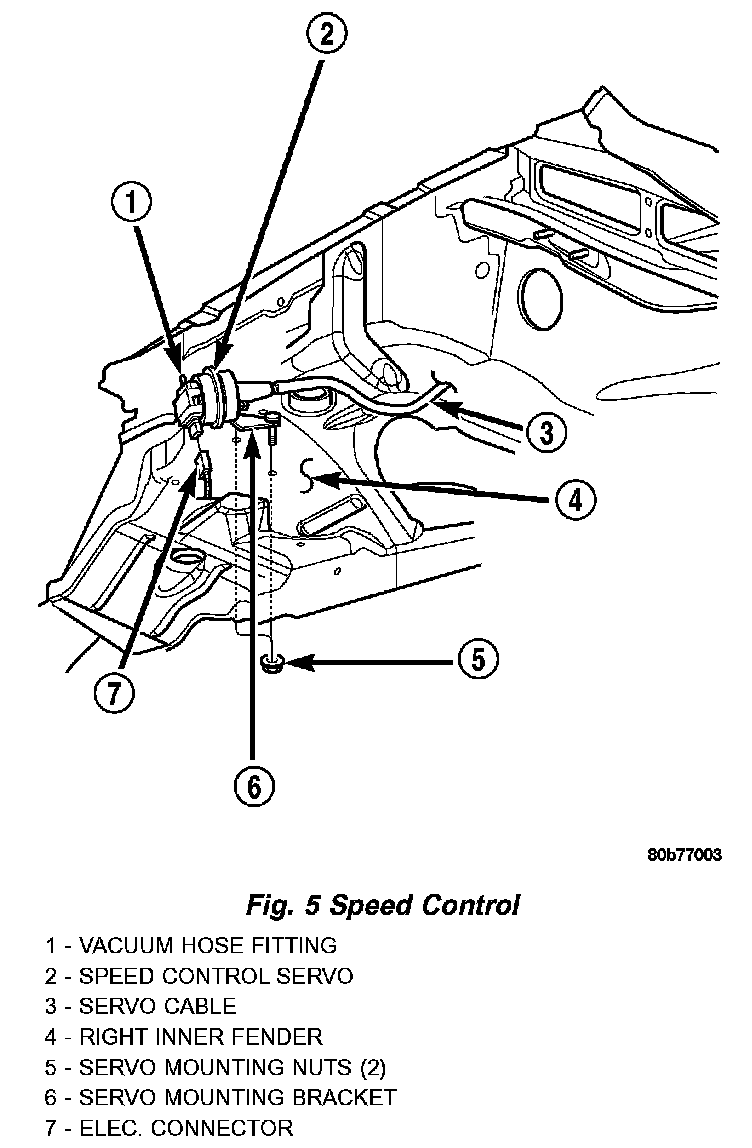 2

1

3

4

5

7

6

80b77003

Fig. 5 Speed Control

1 - VACUUM HOSE FITTING
2 - SPEED CONTROL SERVO
3 - SERVO CABLE
4 - RIGHT INNER FENDER
5 - SERVO MOUNTING NUTS (2)
6 - SERVO MOUNTING BRACKET
7 - ELEC. CONNECTOR