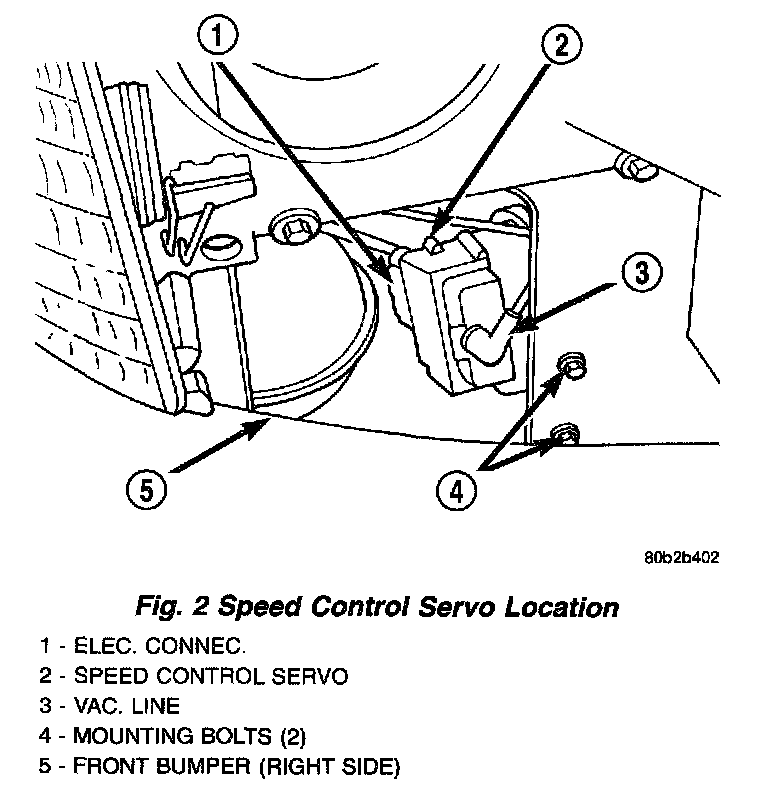 1
2
3
5
4

80b2b402

Fig. 2 Speed Control Servo Location

1 - ELEC. CONNEC.
2 - SPEED CONTROL SERVO
3 - VAC. LINE
4 - MOUNTING BOLTS (2)
5 - FRONT BUMPER (RIGHT SIDE)