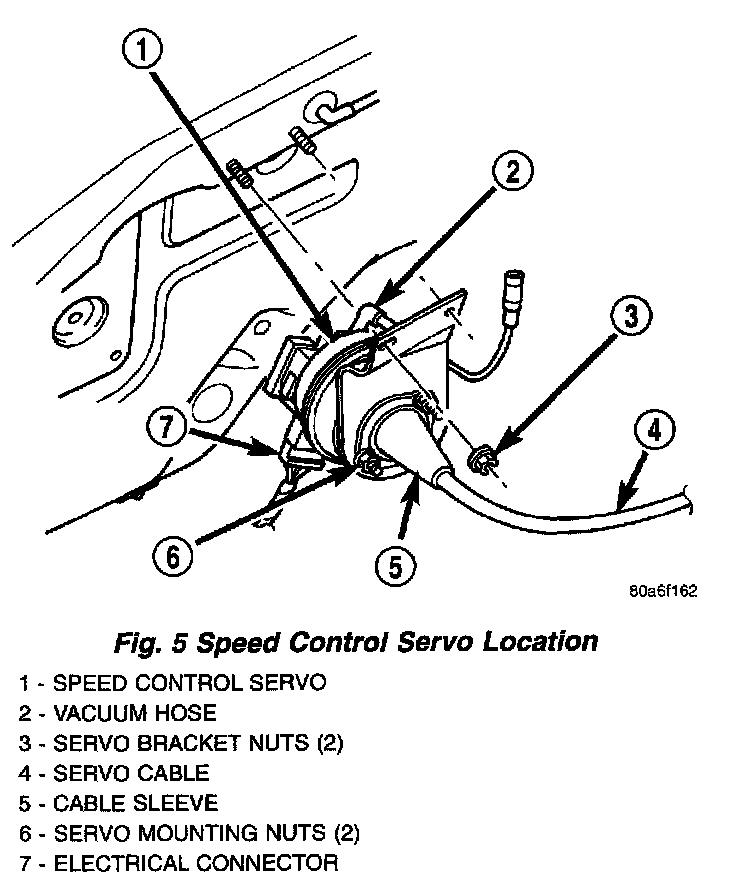 1

2

3

4

7

6

5

80a6f162

Fig. 5 Speed Control Servo Location

1 - SPEED CONTROL SERVO
2 - VACUUM HOSE
3 - SERVO BRACKET NUTS (2)
4 - SERVO CABLE
5 - CABLE SLEEVE
6 - SERVO MOUNTING NUTS (2)
7 - ELECTRICAL CONNECTOR