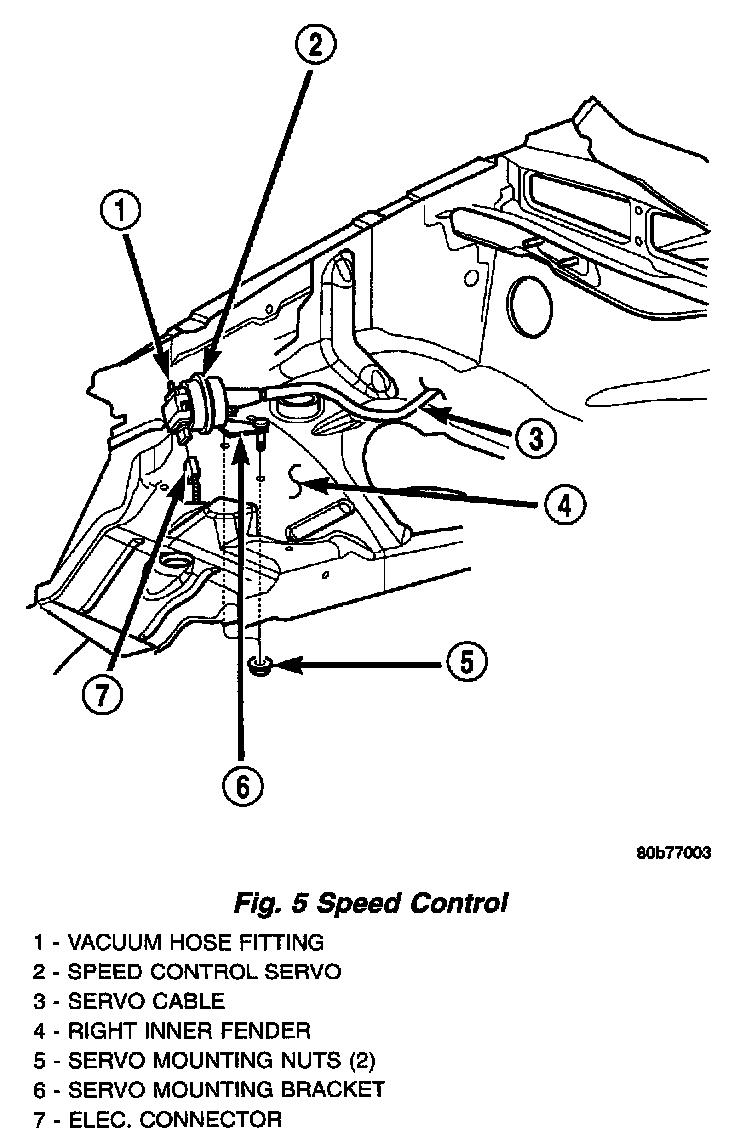 2
1
3
4
5
7
6

80b77003

Fig. 5 Speed Control

1 - VACUUM HOSE FITTING
2 - SPEED CONTROL SERVO
3 - SERVO CABLE
4 - RIGHT INNER FENDER
5 - SERVO MOUNTING NUTS (2)
6 - SERVO MOUNTING BRACKET
7 - ELEC. CONNECTOR