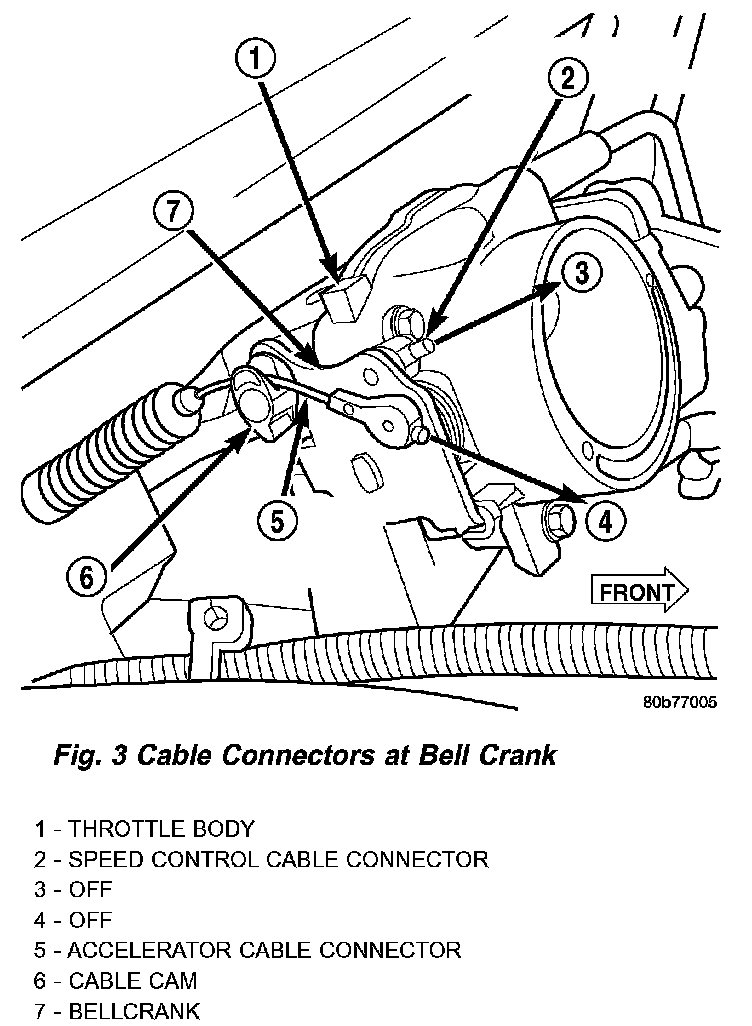 1
2
7
3
5
4
6
FRONT
80b77005

Fig. 3 Cable Connectors at Bell Crank

1 - THROTTLE BODY
2 - SPEED CONTROL CABLE CONNECTOR
3 - OFF
4 - OFF
5 - ACCELERATOR CABLE CONNECTOR
6 - CABLE CAM
7 - BELLCRANK