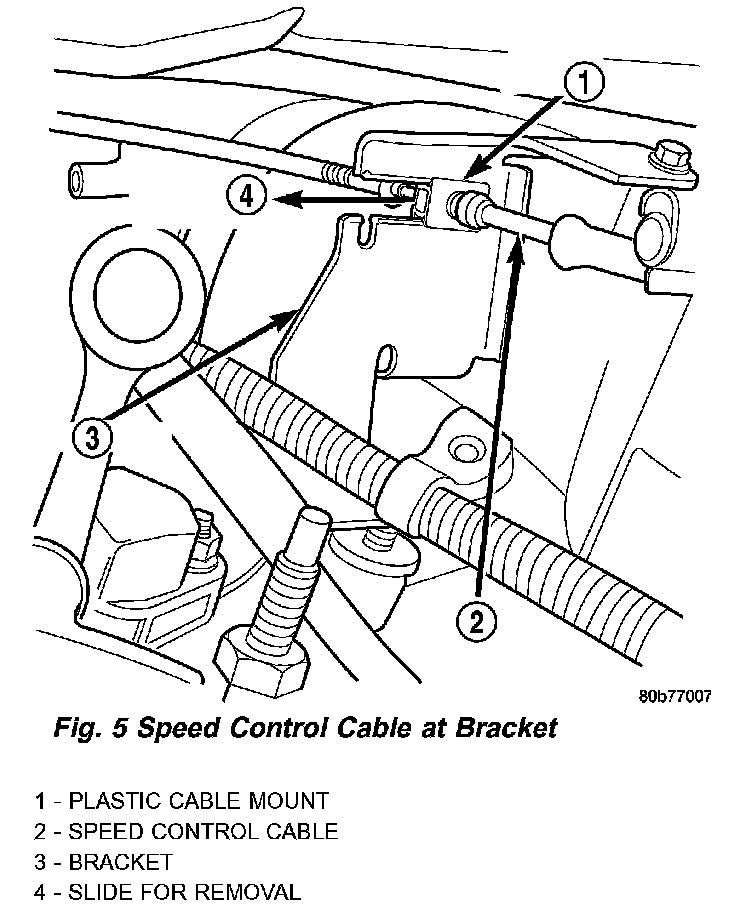 1

4

3

2

80b77007

Fig. 5 Speed Control Cable at Bracket

1 - PLASTIC CABLE MOUNT
2 - SPEED CONTROL CABLE
3 - BRACKET
4 - SLIDE FOR REMOVAL