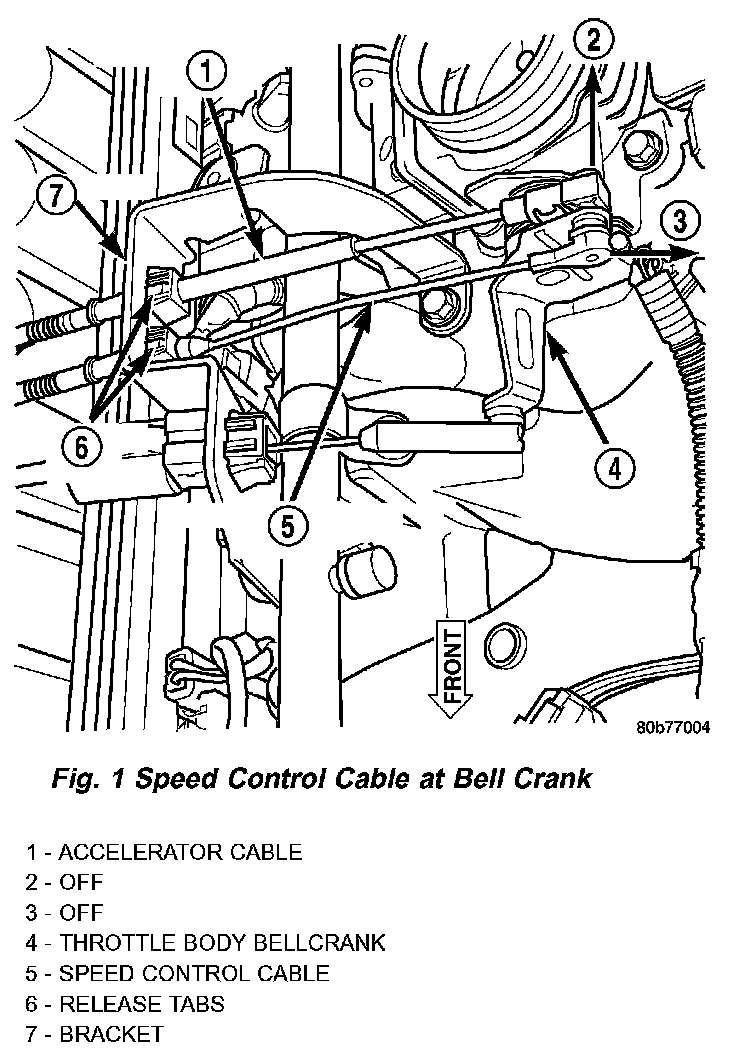 1
2
7
3
6
4
5
FRONT
80b77004

Fig. 1 Speed Control Cable at Bell Crank

1 - ACCELERATOR CABLE
2 - OFF
3 - OFF
4 - THROTTLE BODY BELLCRANK
5 - SPEED CONTROL CABLE
6 - RELEASE TABS
7 - BRACKET