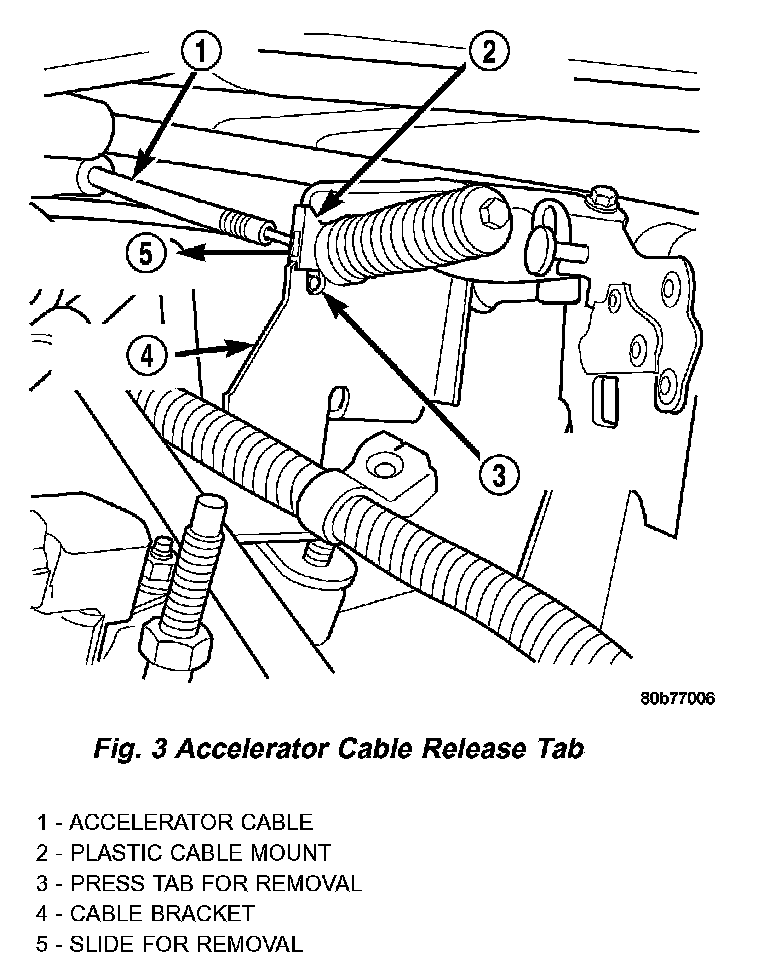 1
2
5
4
3
80b77006

Fig. 3 Accelerator Cable Release Tab

1 - ACCELERATOR CABLE
2 - PLASTIC CABLE MOUNT
3 - PRESS TAB FOR REMOVAL
4 - CABLE BRACKET
5 - SLIDE FOR REMOVAL