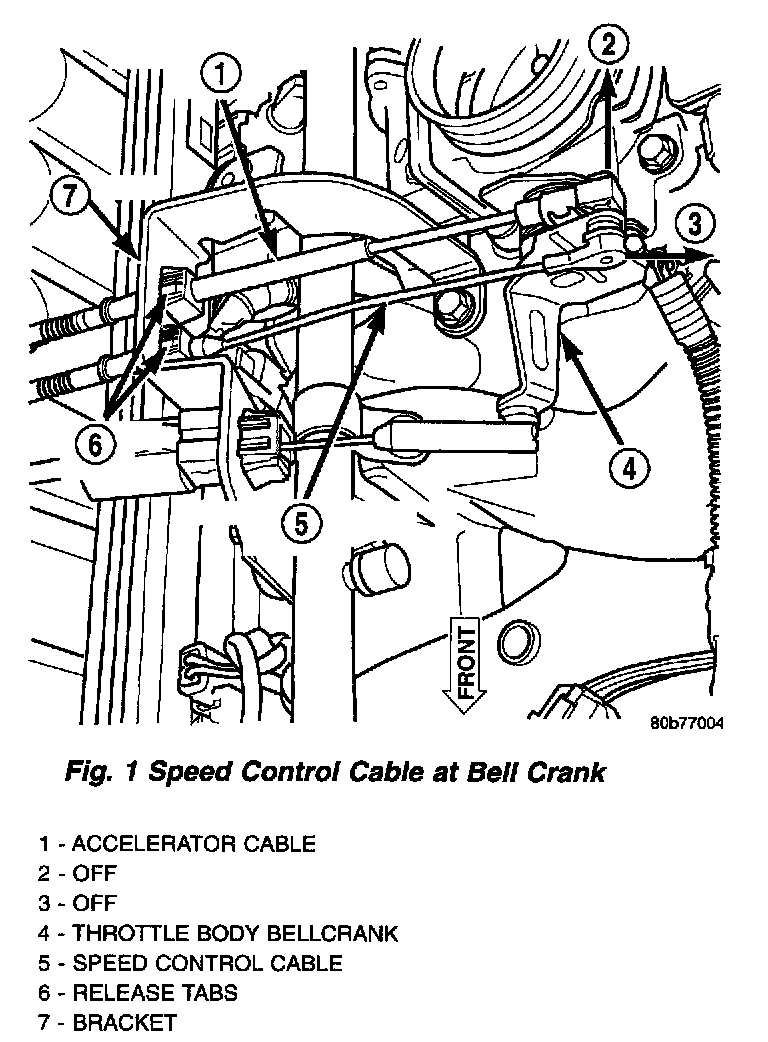 1
2
7
3
6
4
5
FRONT
80b77004

Fig. 1 Speed Control Cable at Bell Crank

1 - ACCELERATOR CABLE
2 - OFF
3 - OFF
4 - THROTTLE BODY BELLCRANK
5 - SPEED CONTROL CABLE
6 - RELEASE TABS
7 - BRACKET