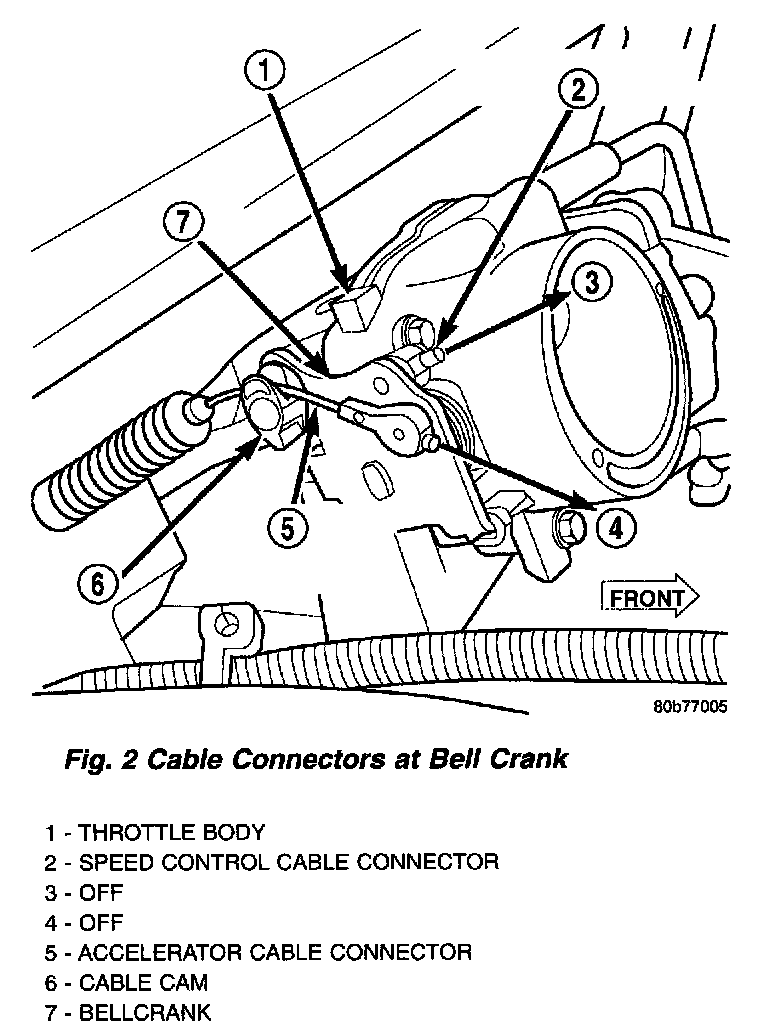 1
2
7
3
5
4
6
FRONT
80b77005

Fig. 2 Cable Connectors at Bell Crank

1 - THROTTLE BODY
2 - SPEED CONTROL CABLE CONNECTOR
3 - OFF
4 - OFF
5 - ACCELERATOR CABLE CONNECTOR
6 - CABLE CAM
7 - BELLCRANK