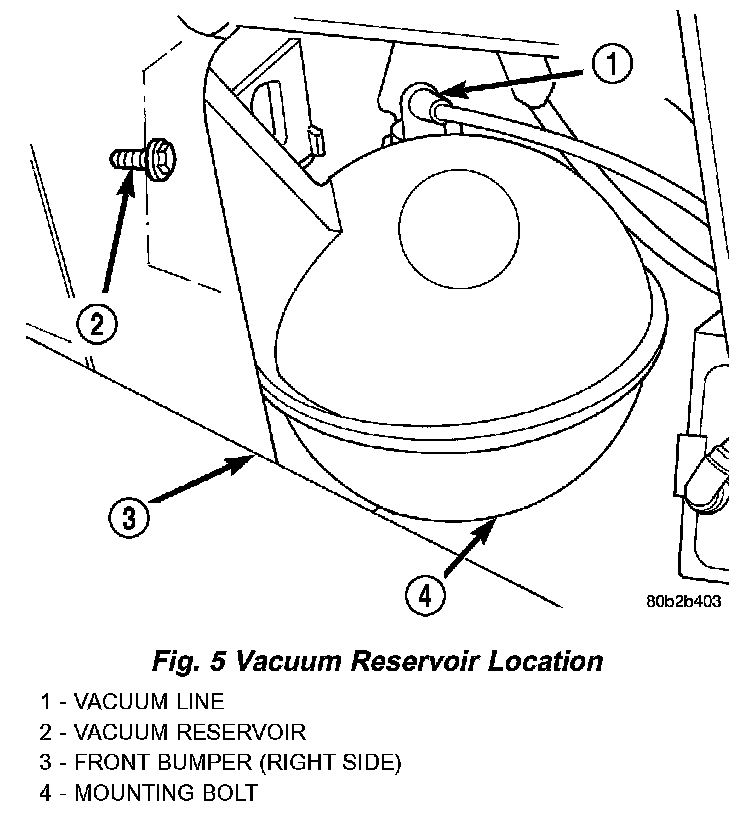 1
2
3
4
80b2b403

Fig. 5 Vacuum Reservoir Location

1 - VACUUM LINE
2 - VACUUM RESERVOIR
3 - FRONT BUMPER (RIGHT SIDE)
4 - MOUNTING BOLT