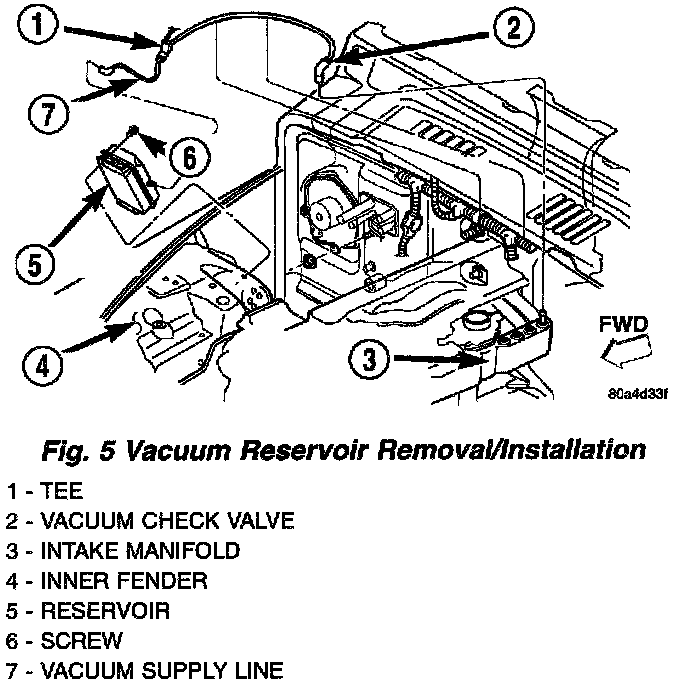 1
2
7
6
5
4
3
FWD
80a4d33f

Fig. 5 Vacuum Reservoir Removal/Installation

1 - TEE
2 - VACUUM CHECK VALVE
3 - INTAKE MANIFOLD
4 - INNER FENDER
5 - RESERVOIR
6 - SCREW
7 - VACUUM SUPPLY LINE