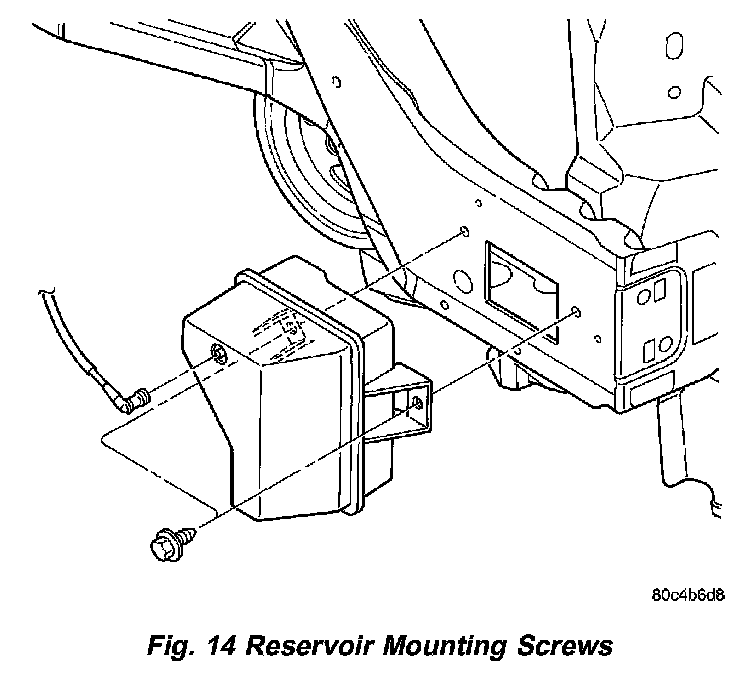 80c4b6d8

Fig. 14 Reservoir Mounting Screws