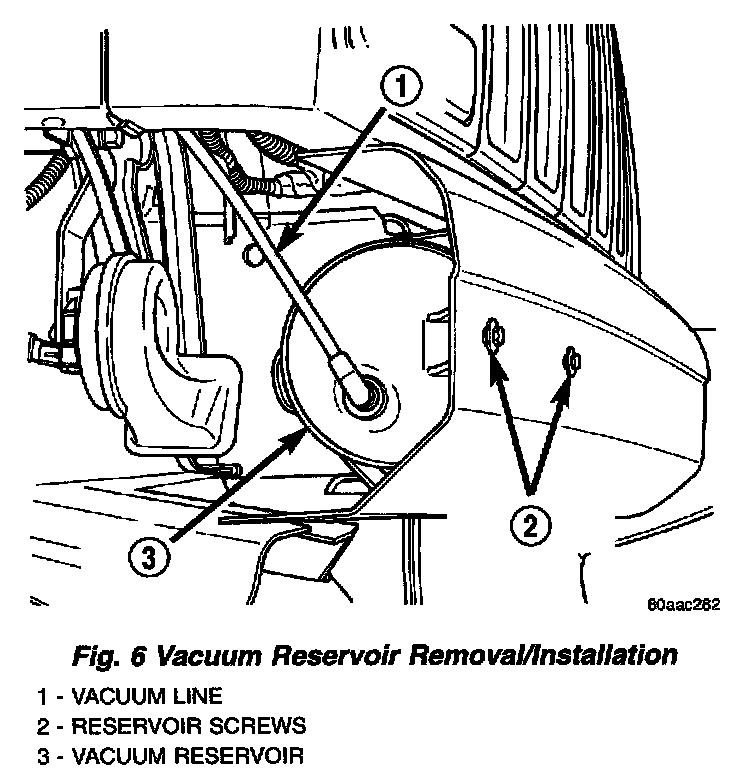 1

2

3

80aac282

Fig. 6 Vacuum Reservoir Removal/Installation

1 - VACUUM LINE
2 - RESERVOIR SCREWS
3 - VACUUM RESERVOIR