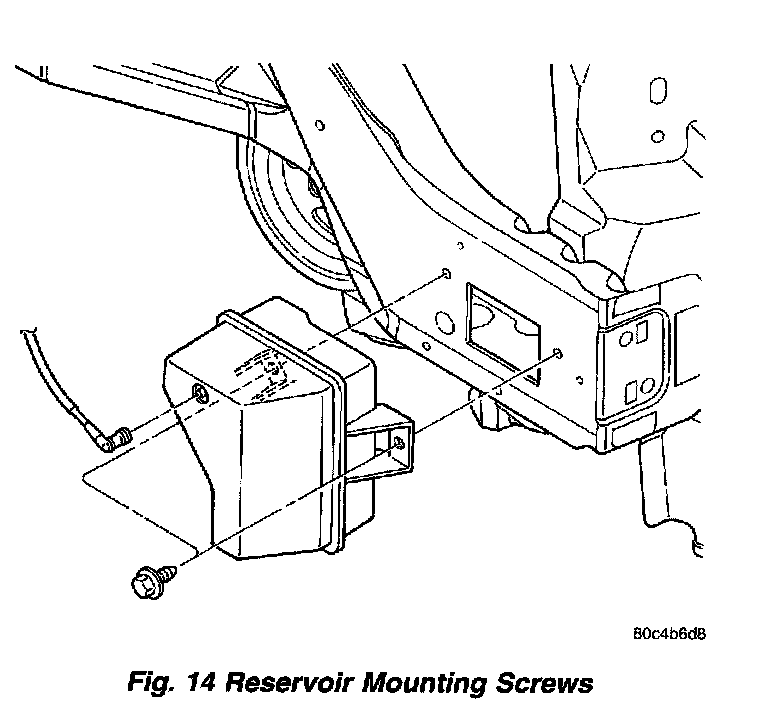 80c4b6d8

Fig. 14 Reservoir Mounting Screws