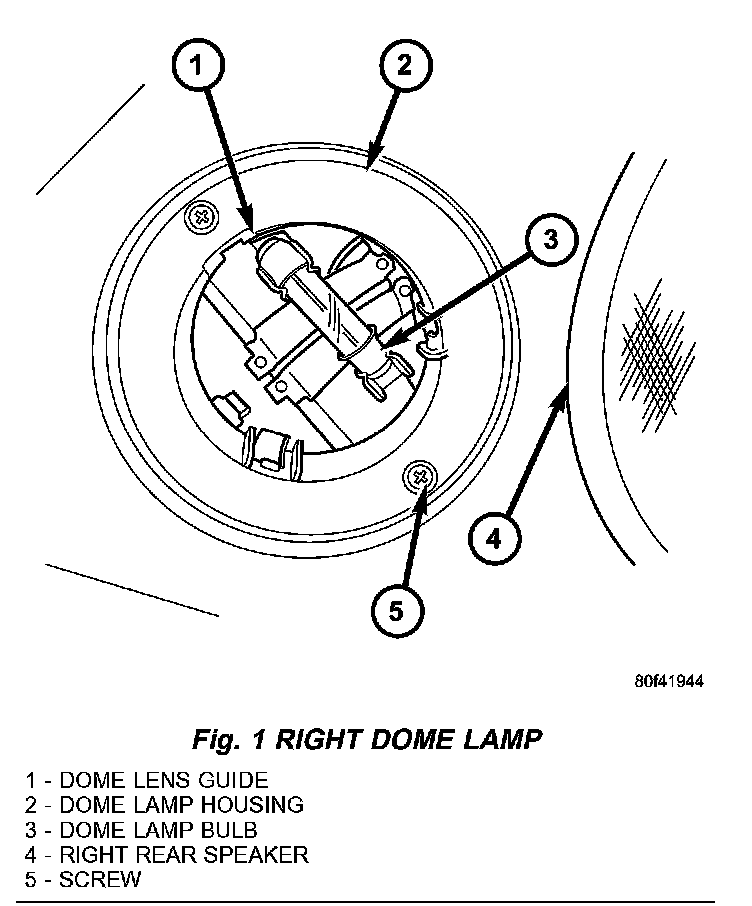 1
2
3
4
5

80f41944

Fig. 1 RIGHT DOME LAMP

1 - DOME LENS GUIDE
2 - DOME LAMP HOUSING
3 - DOME LAMP BULB
4 - RIGHT REAR SPEAKER
5 - SCREW