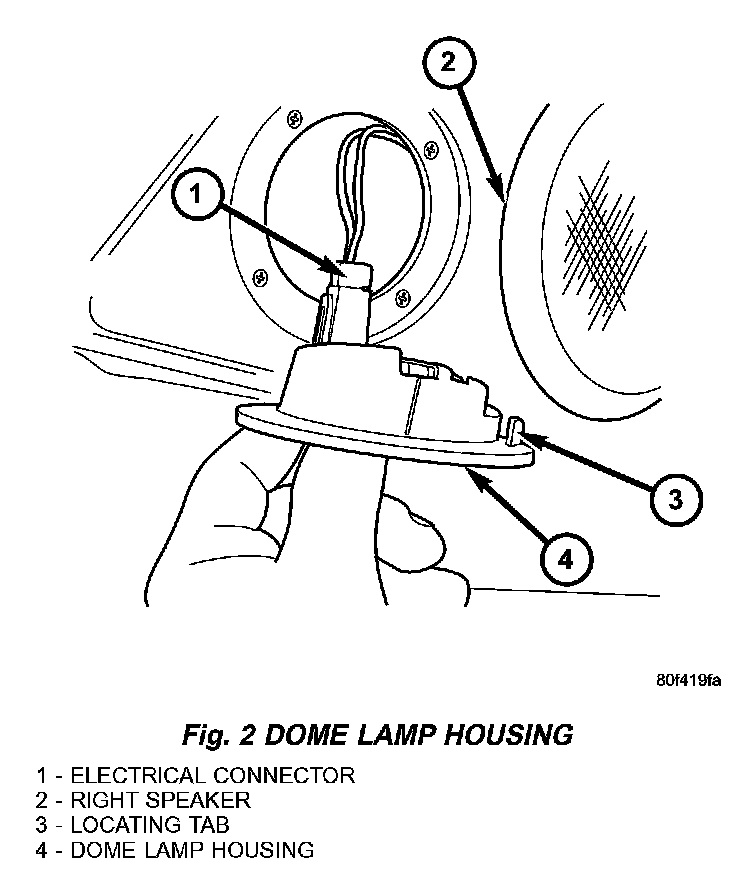 2

1

3

4

80f419fa

Fig. 2 DOME LAMP HOUSING

1 - ELECTRICAL CONNECTOR
2 - RIGHT SPEAKER
3 - LOCATING TAB
4 - DOME LAMP HOUSING