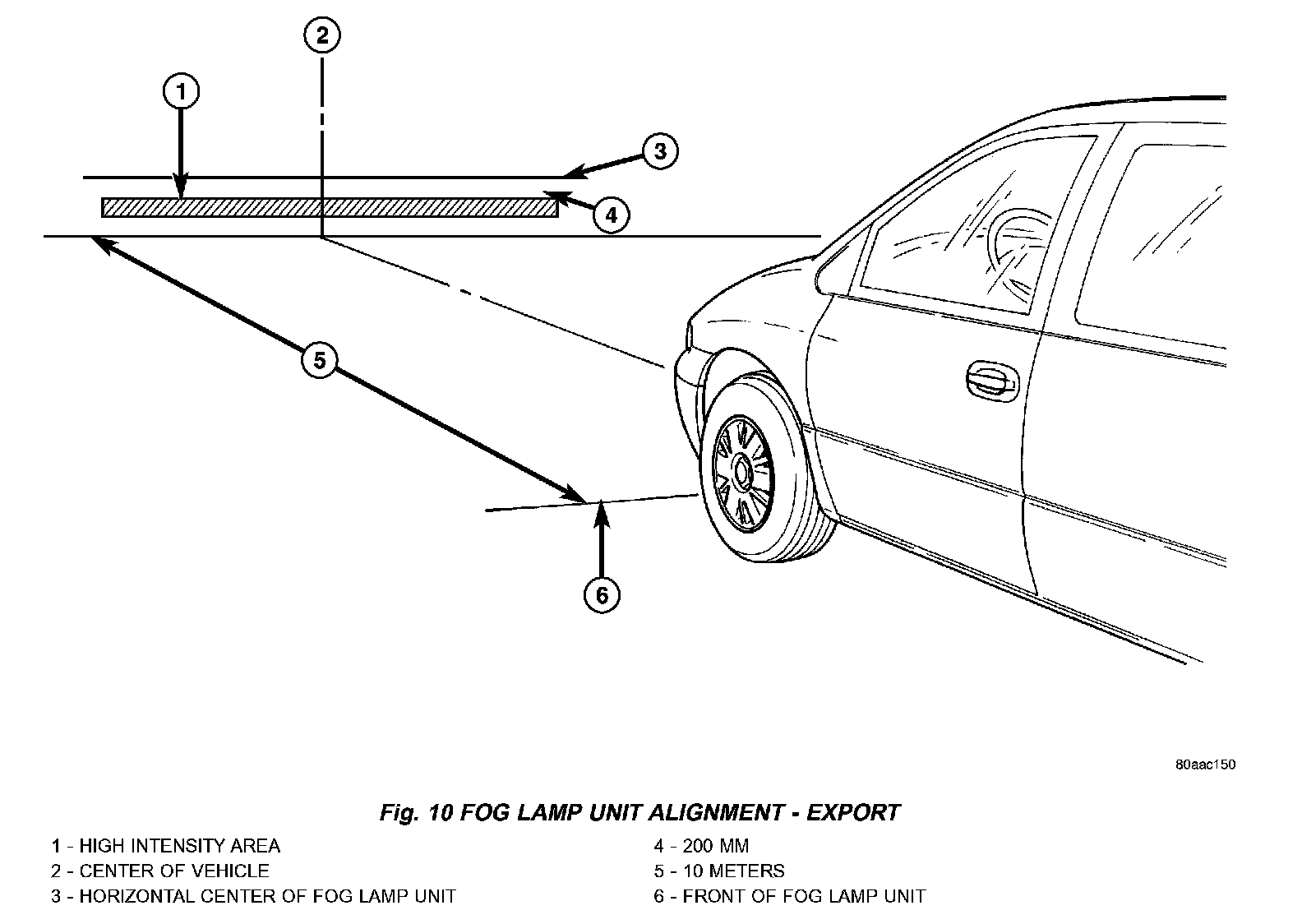 2
1
3
4
5
6

80aac150

Fig. 10 FOG LAMP UNIT ALIGNMENT - EXPORT

1 - HIGH INTENSITY AREA
2 - CENTER OF VEHICLE
3 - HORIZONTAL CENTER OF FOG LAMP UNIT

4 - 200 MM
5 - 10 METERS
6 - FRONT OF FOG LAMP UNIT