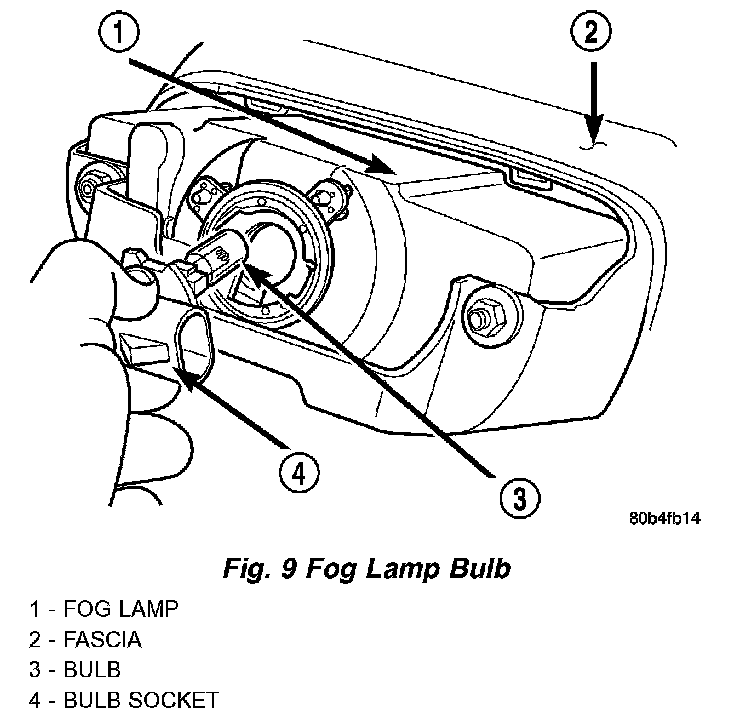 1
2
4
3
80b4fb14

Fig. 9 Fog Lamp Bulb

1 - FOG LAMP
2 - FASCIA
3 - BULB
4 - BULB SOCKET