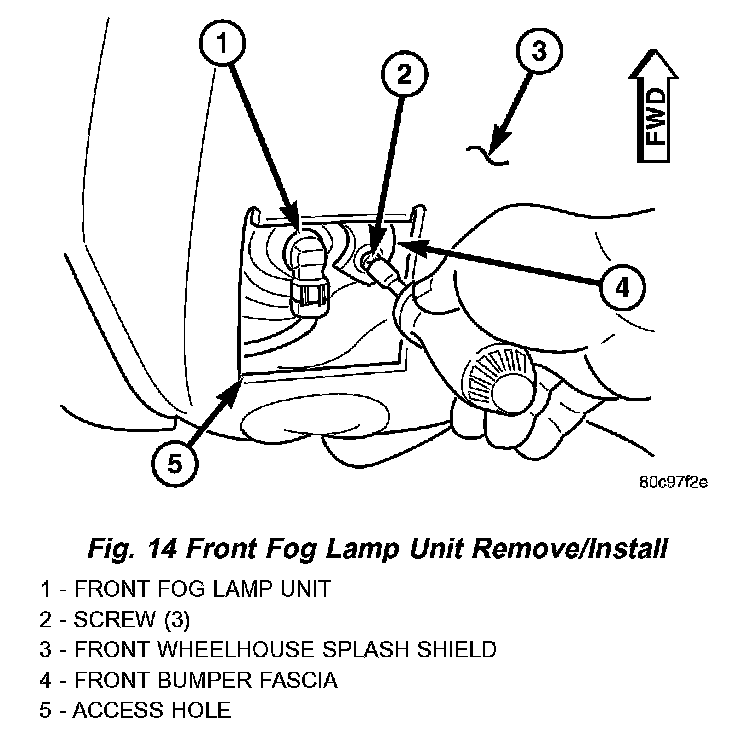 1
2
3
FWD
4
5
80c97f2e

Fig. 14 Front Fog Lamp Unit Remove/Install

1 - FRONT FOG LAMP UNIT
2 - SCREW (3)
3 - FRONT WHEELHOUSE SPLASH SHIELD
4 - FRONT BUMPER FASCIA
5 - ACCESS HOLE