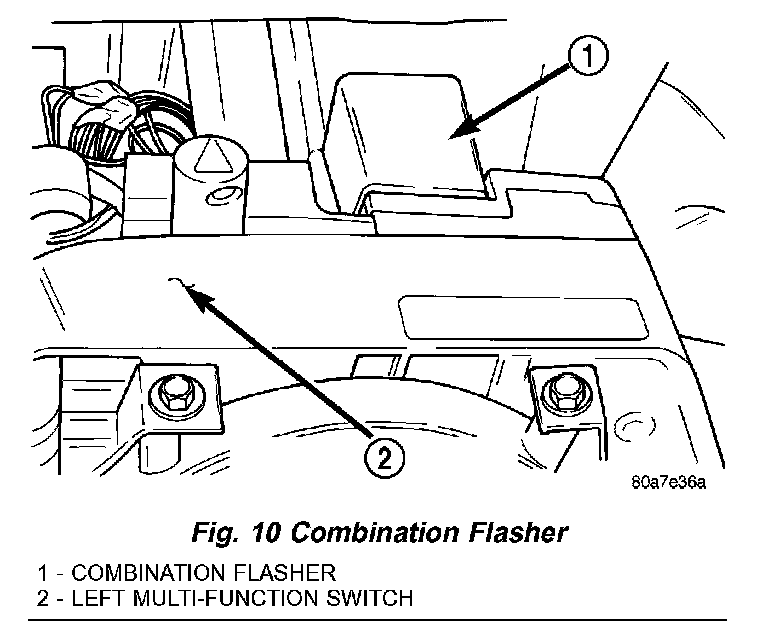 1

2

80a7e36a

Fig. 10 Combination Flasher

1 - COMBINATION FLASHER
2 - LEFT MULTI-FUNCTION SWITCH