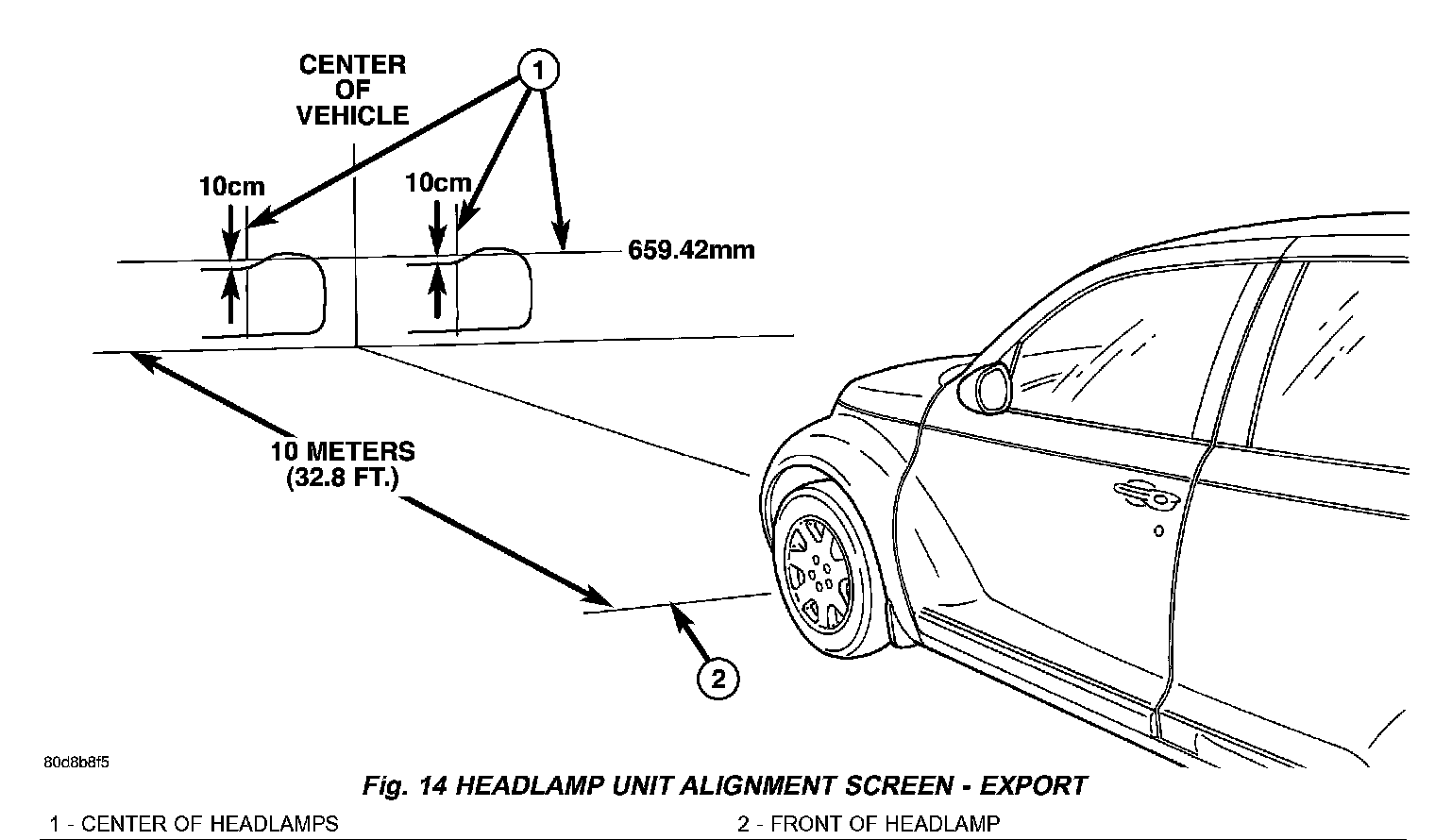 CENTER OF VEHICLE

1

10cm

10cm

659.42mm

10 METERS (32.8 FT.)

2

80d8b8f5

Fig. 14 HEADLAMP UNIT ALIGNMENT SCREEN - EXPORT

1 - CENTER OF HEADLAMPS

2 - FRONT OF HEADLAMP