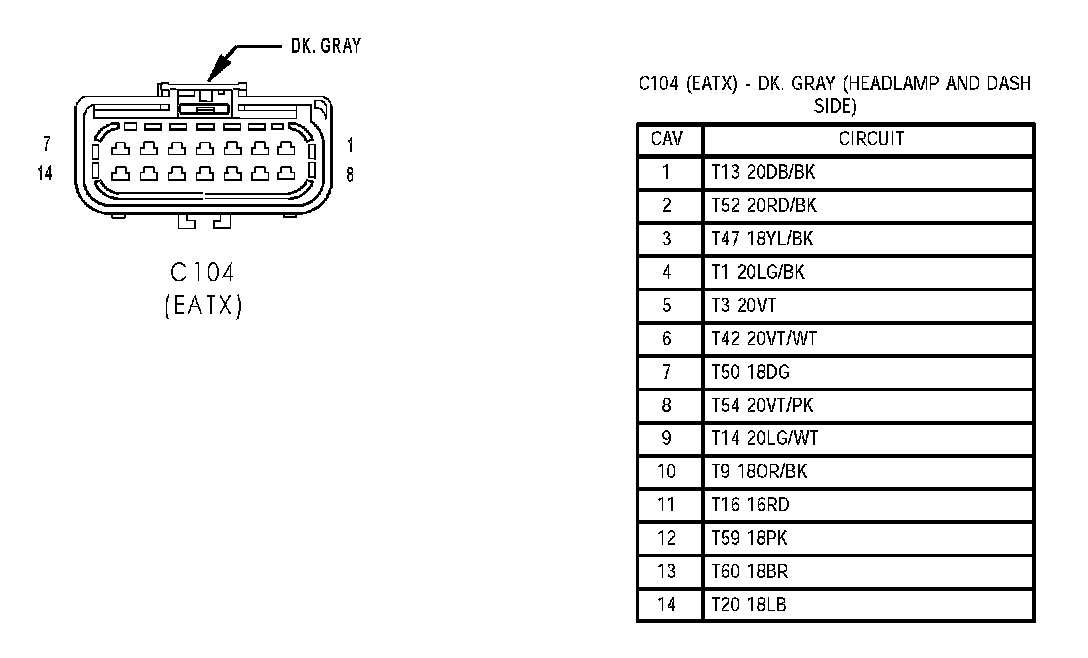 DK. GRAY

7
14

1
8

C104
(EATX)

C104 (EATX) - DK. GRAY (HEADLAMP AND DASH SIDE)

| CAV | CIRCUIT |
|---|---|
| 1 | T13 20DB/BK |
| 2 | T52 20RD/BK |
| 3 | T47 18YL/BK |
| 4 | T1 20LG/BK |
| 5 | T3 20VT |
| 6 | T42 20VT/WT |
| 7 | T50 18DG |
| 8 | T54 20VT/PK |
| 9 | T14 20LG/WT |
| 10 | T9 18OR/BK |
| 11 | T16 16RD |
| 12 | T59 18PK |
| 13 | T60 18BR |
| 14 | T20 18LB |