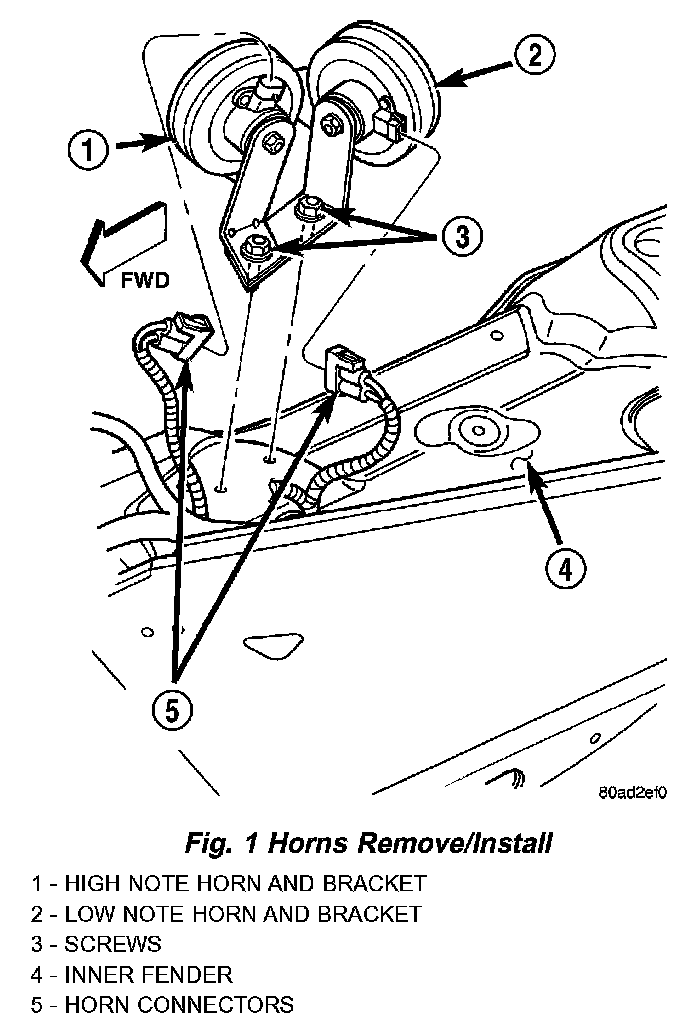 2

1

3

FWD

4

5

80ad2ef0

Fig. 1 Horns Remove/Install

1 - HIGH NOTE HORN AND BRACKET
2 - LOW NOTE HORN AND BRACKET
3 - SCREWS
4 - INNER FENDER
5 - HORN CONNECTORS