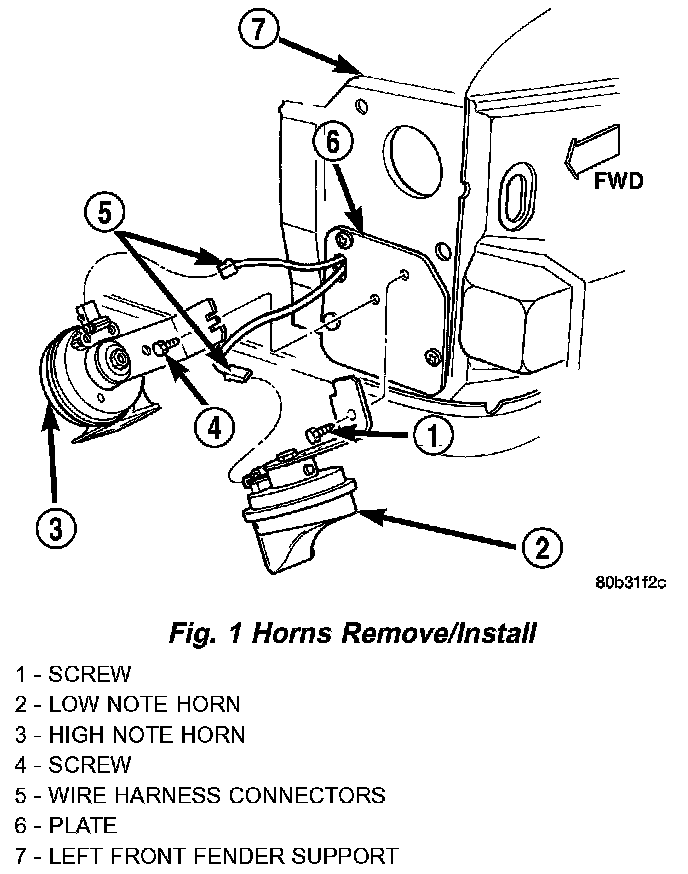 7

6

FWD

5

4

1

3

2

80b31f2c

Fig. 1 Horns Remove/Install

1 - SCREW
2 - LOW NOTE HORN
3 - HIGH NOTE HORN
4 - SCREW
5 - WIRE HARNESS CONNECTORS
6 - PLATE
7 - LEFT FRONT FENDER SUPPORT