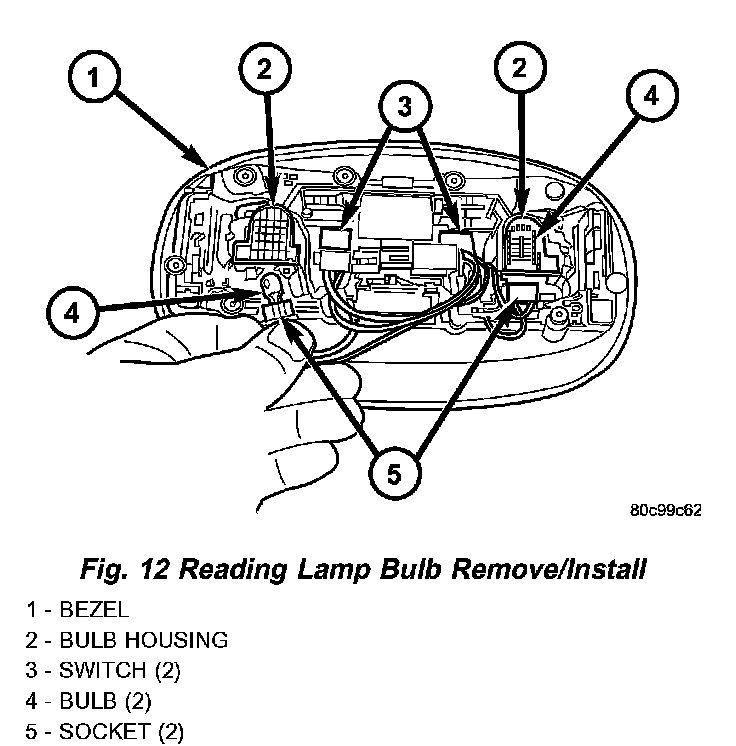 1
2
3
2
4
4
5
80c99c62

Fig. 12 Reading Lamp Bulb Remove/Install

1 - BEZEL
2 - BULB HOUSING
3 - SWITCH (2)
4 - BULB (2)
5 - SOCKET (2)