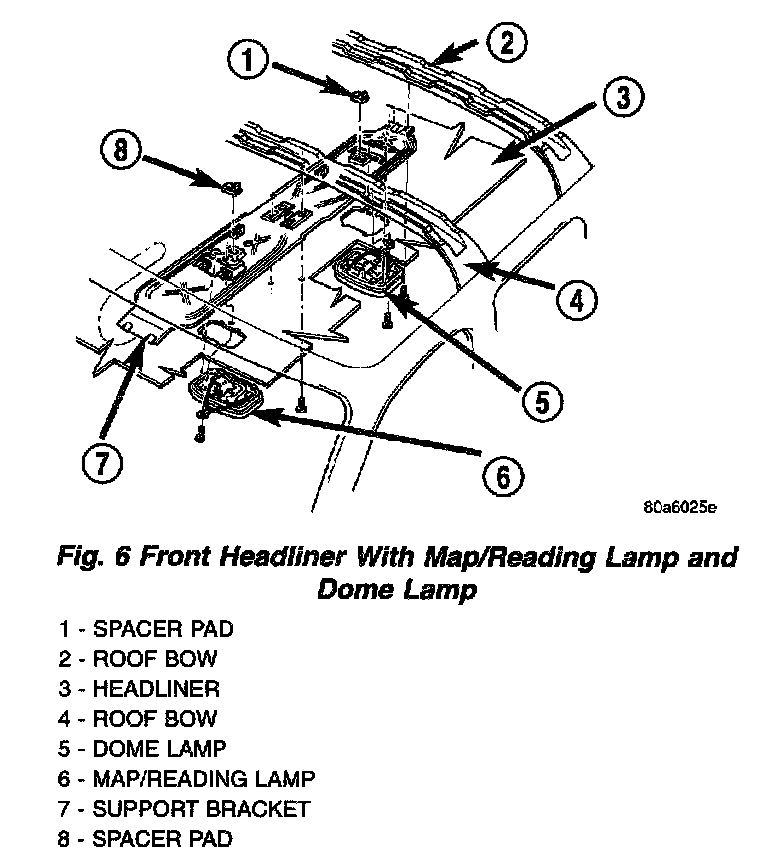 1
2
3
8
4
5
7
6
80a6025e

Fig. 6 Front Headliner With Map/Reading Lamp and Dome Lamp

1 - SPACER PAD
2 - ROOF BOW
3 - HEADLINER
4 - ROOF BOW
5 - DOME LAMP
6 - MAP/READING LAMP
7 - SUPPORT BRACKET
8 - SPACER PAD